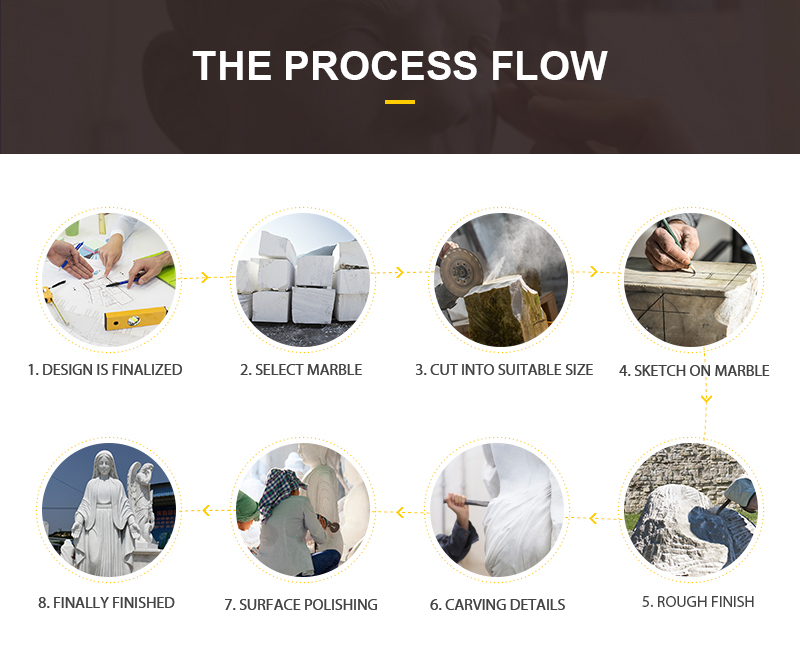 THE PROCESS FLOW

1. DESIGN IS FINALIZED

2. SELECT MARBLE

3. CUT INTO SUITABLE SIZE

4. SKETCH ON MARBLE

5. ROUGH FINISH

6. CARVING DETAILS

7. SURFACE POLISHING

8. FINALLY FINISHED